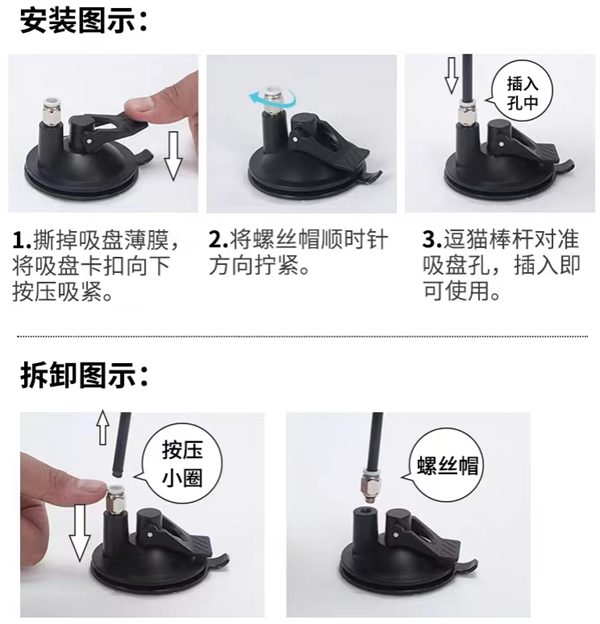 安装图示：

插入孔中

1.撕掉吸盘薄膜，将吸盘卡扣向下按压吸紧。

2.将螺丝帽顺时针方向拧紧。

3.逗猫棒杆对准吸盘孔，插入即可使用。

拆卸图示：

按压小圈

螺丝帽